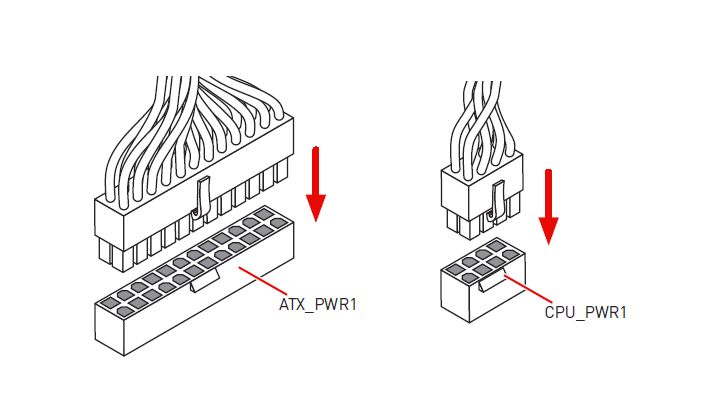 ATX_PWR1

CPU_PWR1