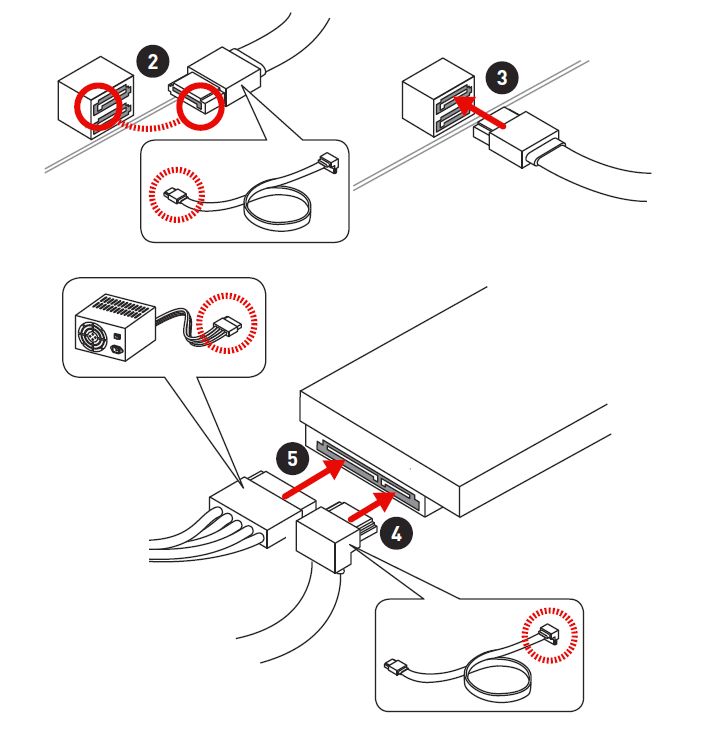 2

3

5

4